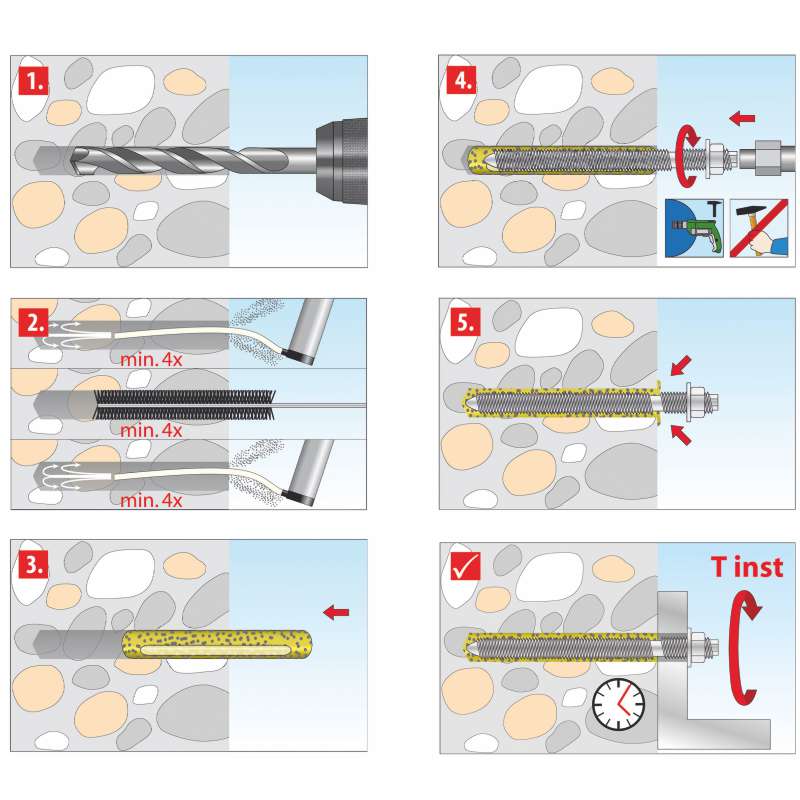 1.

2.
min. 4x
min. 4x
min. 4x

3.

4.

5.

T inst