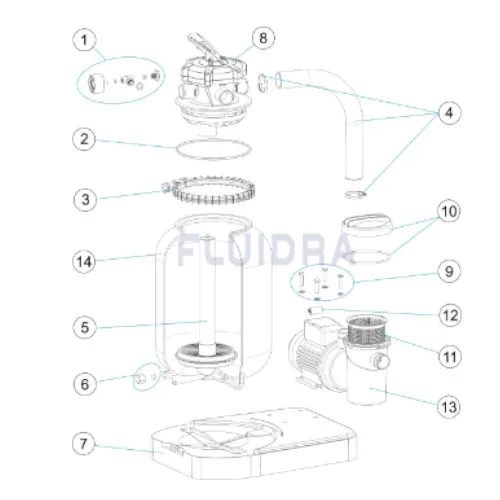 1
8
4
2
3
10
14
FLUIDRA
9
12
5
11
6
13
7