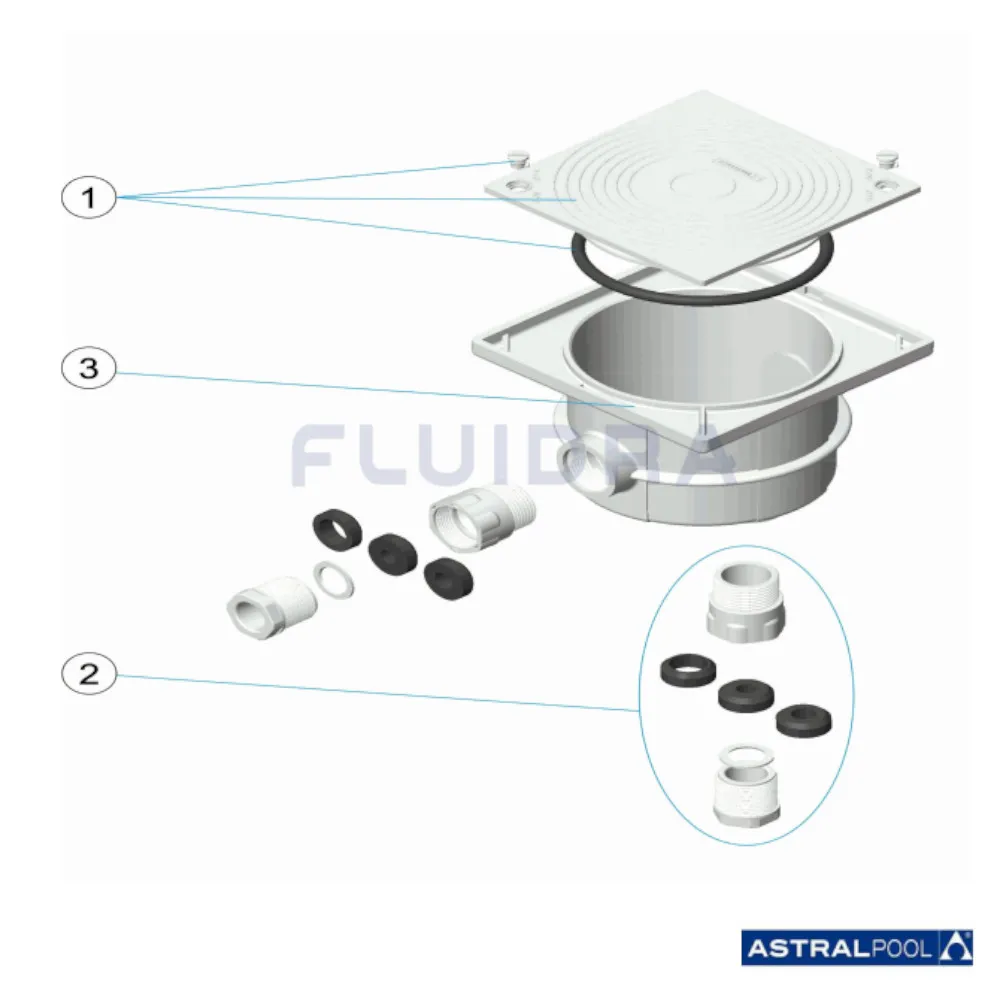 1

3

FLUIDRA

2

ASTRALPOOL