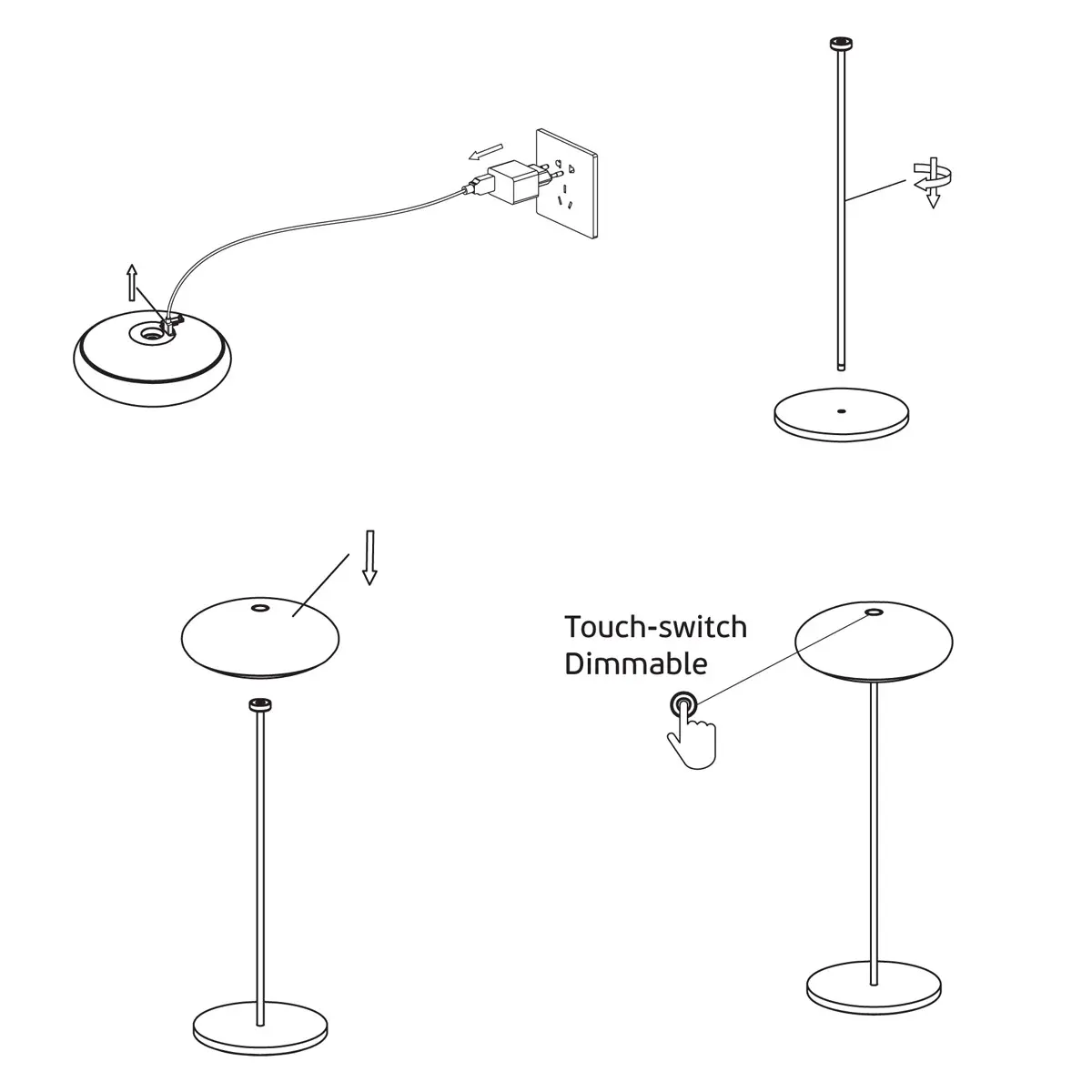 Touch-switch
Dimmable