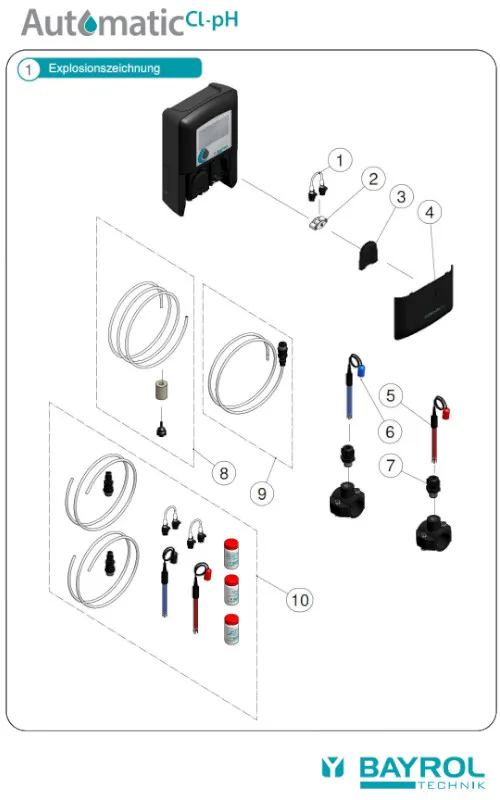 Automatic Cl-pH

1 Explosionszeichnung

1
2
3
4
5
6
7
8
9
10

BAYROL TECHNIK