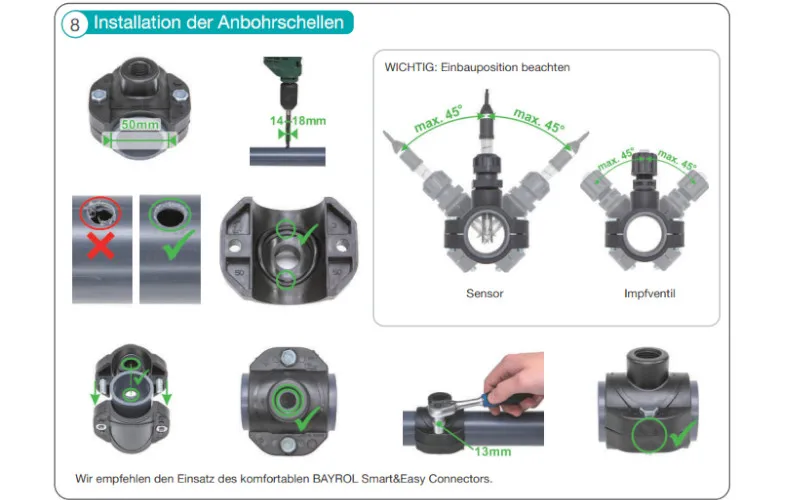 8 Installation der Anbohrschellen

50mm

14-18mm

50

50

WICHTIG: Einbauposition beachten

max. 45°

max. 45°

max. 45°

max. 45°

Sensor

Impfventil

13mm

Wir empfehlen den Einsatz des komfortablen BAYROL Smart&Easy Connectors.