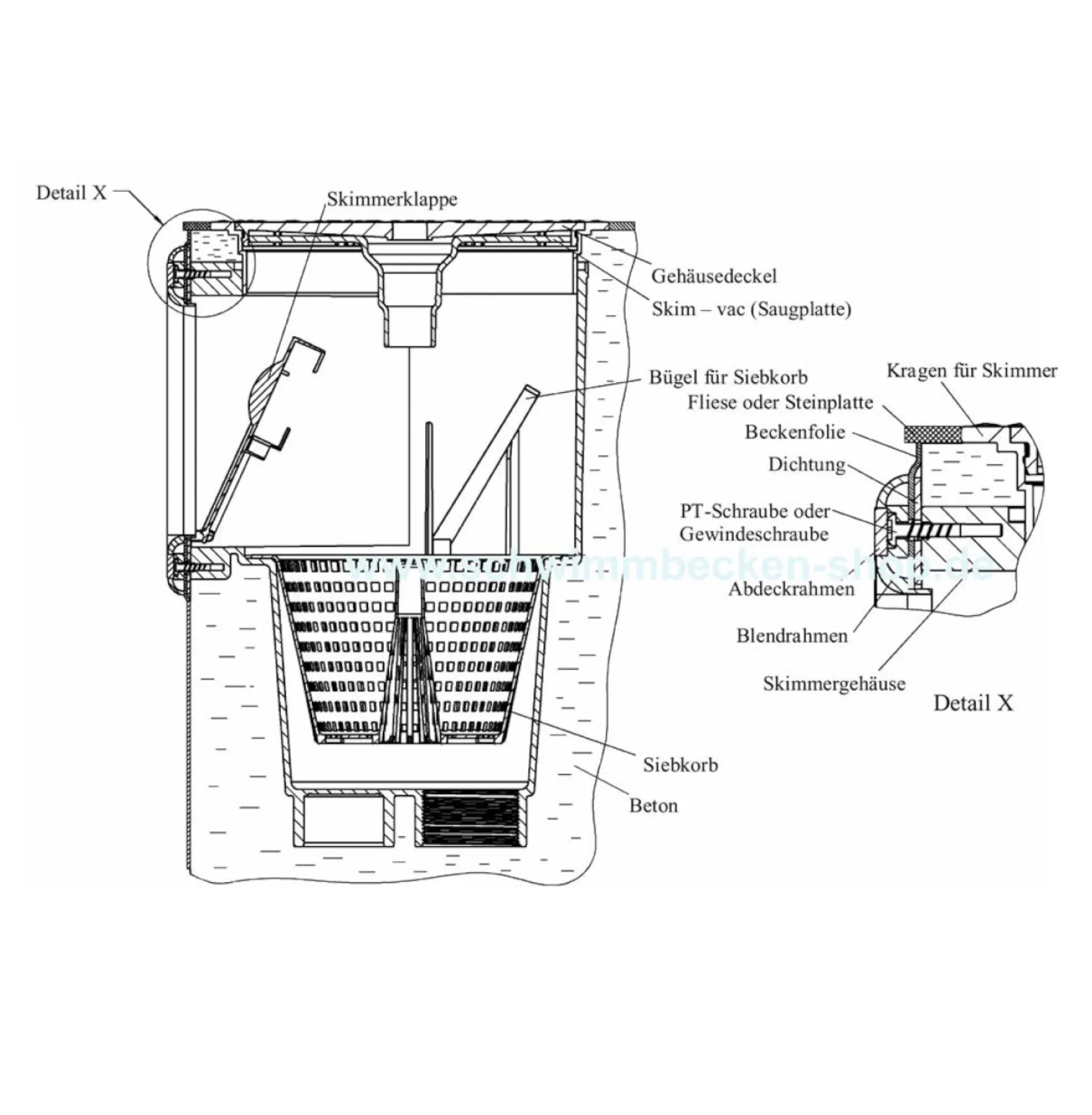 Detail X

Skimmerklappe

Gehäusedeckel

Skim – vac (Saugplatte)

Bügel für Siebkorb

Kragen für Skimmer

Fliese oder Steinplatte

Beckenfolie

Dichtung

PT-Schraube oder Gewindeschraube

www.schwimmbecken-shop.de

Abdeckrahmen

Blendrahmen

Skimmergehäuse

Detail X

Siebkorb

Beton