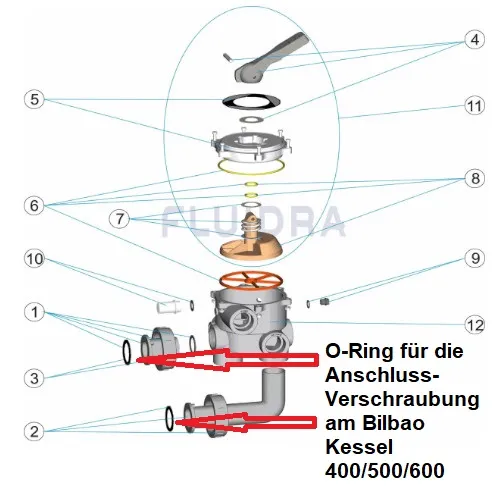 4
5
11
8
6
7
FLUIDRA
10
9
1
12
3
2
O-Ring für die Anschluss-Verschraubung am Bilbao Kessel 400/500/600